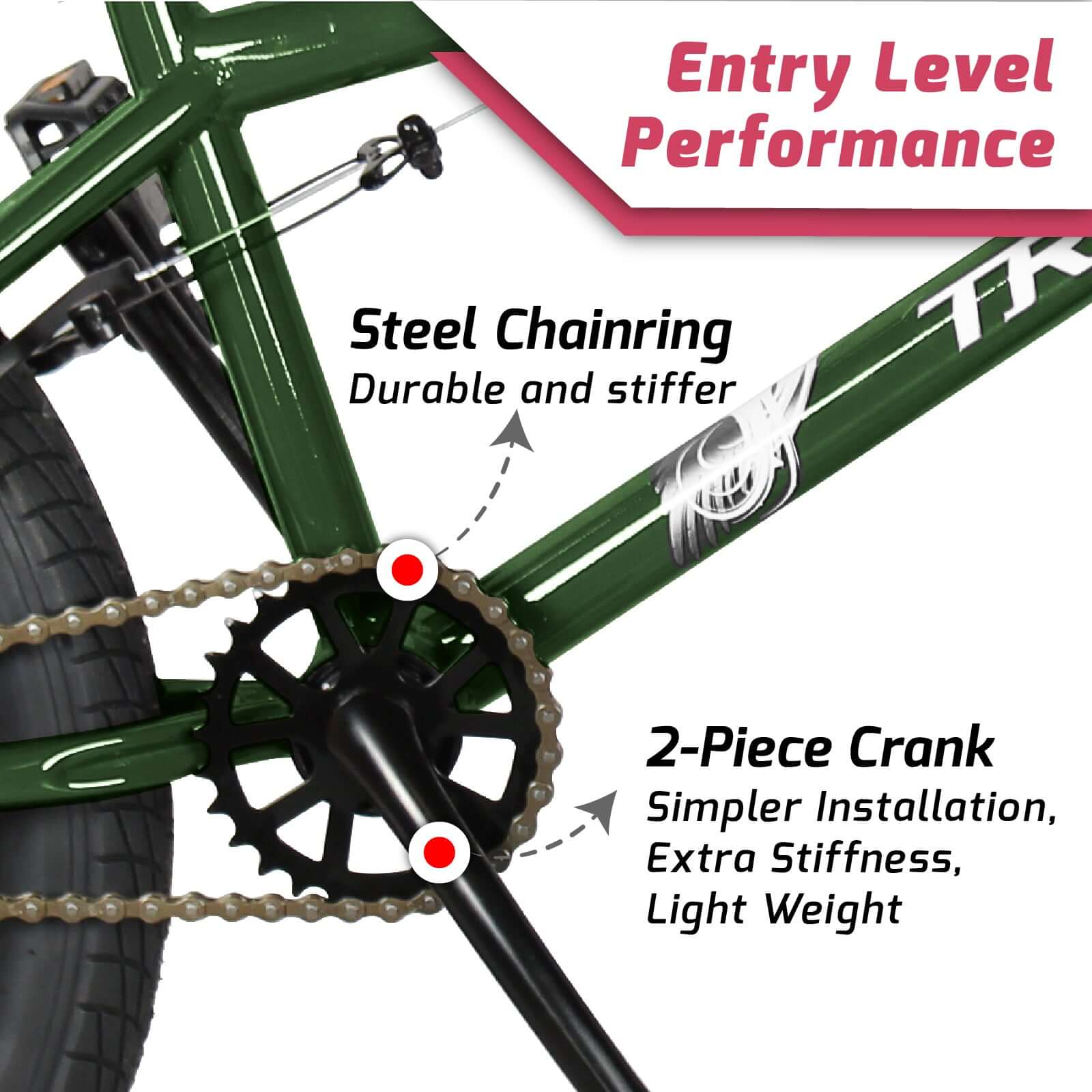 Entry Level Performance

TR

Steel Chainring
Durable and stiffer

2-Piece Crank
Simpler Installation, Extra Stiffness, Light Weight